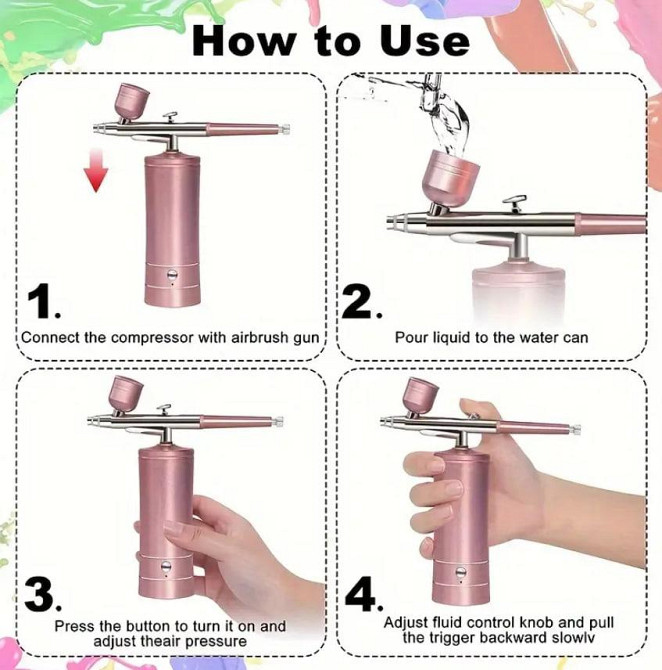 How to Use

1.

Connect the compressor with airbrush gun

2.

Pour liquid to the water can

3.

Press the button to turn it on and adjust theair pressure

4.

Adjust fluid control knob and pull the trigger backward slowlv