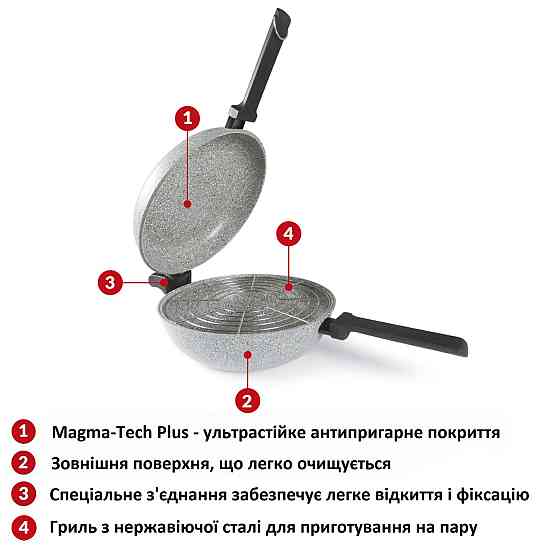 1

4

3

2

1 Magma-Tech Plus - ультрастійке антипригарне покриття

2 Зовнішня поверхня, що легко очищується

3 Спеціальне з'єднання забезпечує легке відкиття і фіксацію

4 Гриль з нержавіючої сталі для приготування на пару