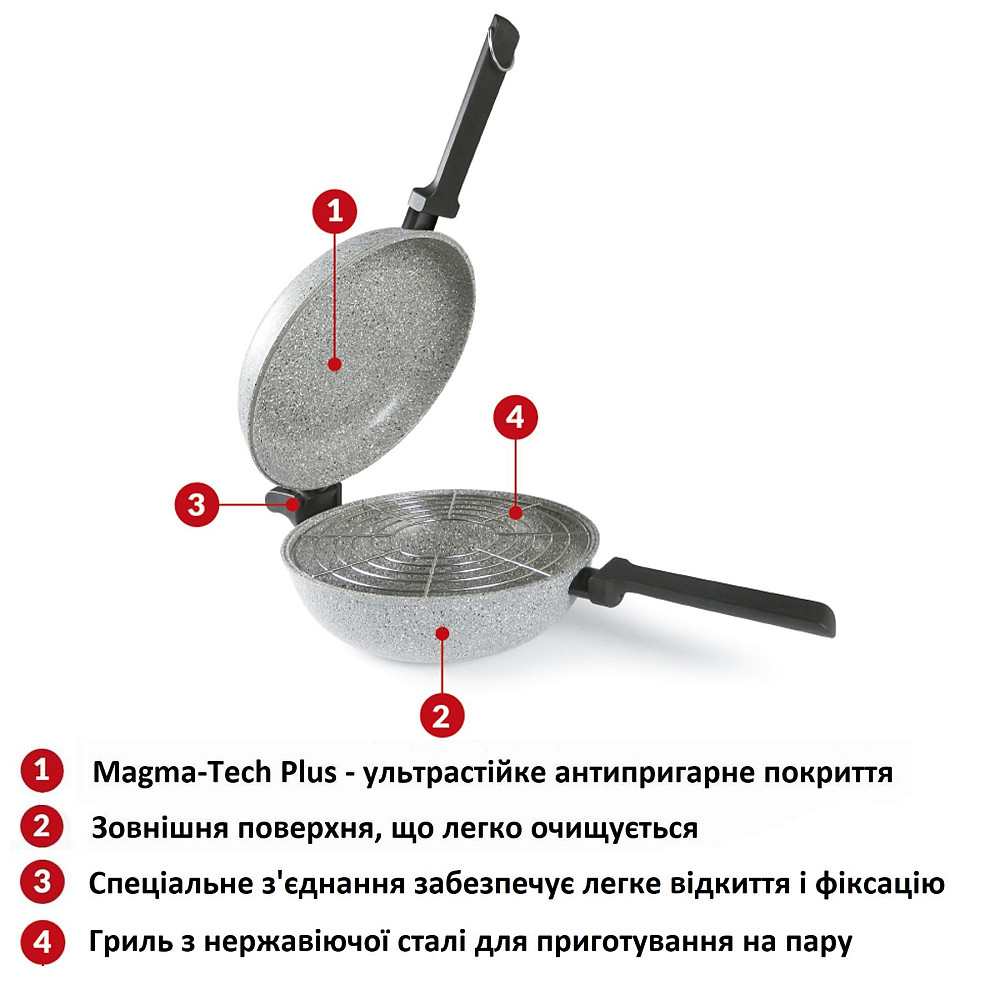 1

4

3

2

1 Magma-Tech Plus - ультрастійке антипригарне покриття

2 Зовнішня поверхня, що легко очищується

3 Спеціальне з'єднання забезпечує легке відкиття і фіксацію

4 Гриль з нержавіючої сталі для приготування на пару