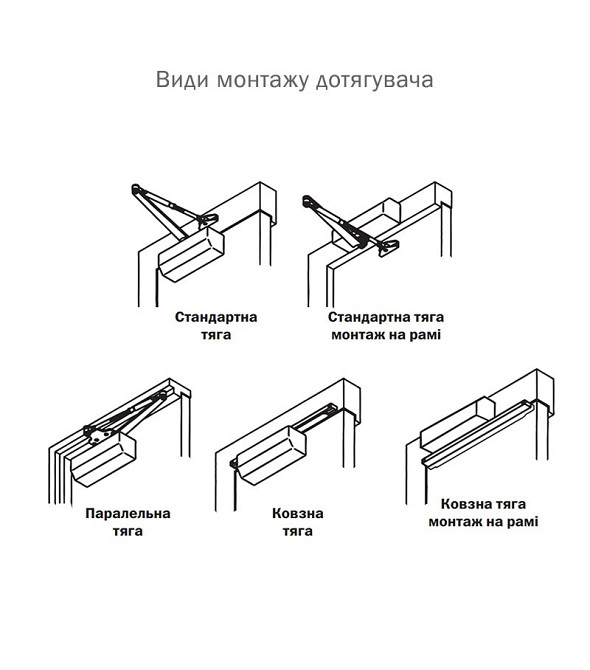 Види монтажу дотягувача

Стандартна тяга

Стандартна тяга монтаж на рамі

Паралельна тяга

Ковзна тяга

Ковзна тяга монтаж на рамі