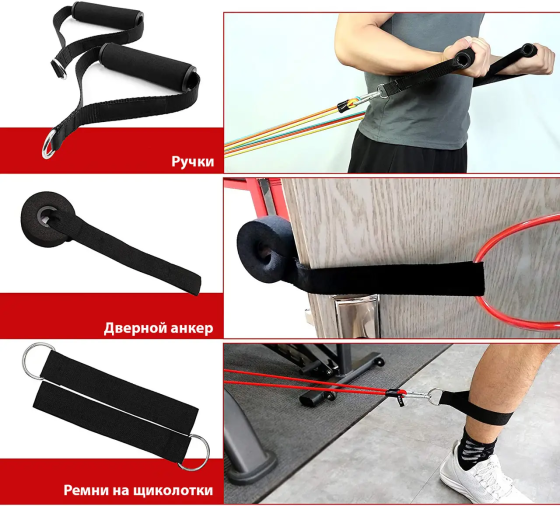 Ручки

Дверной анкер

Ремни на щиколотки