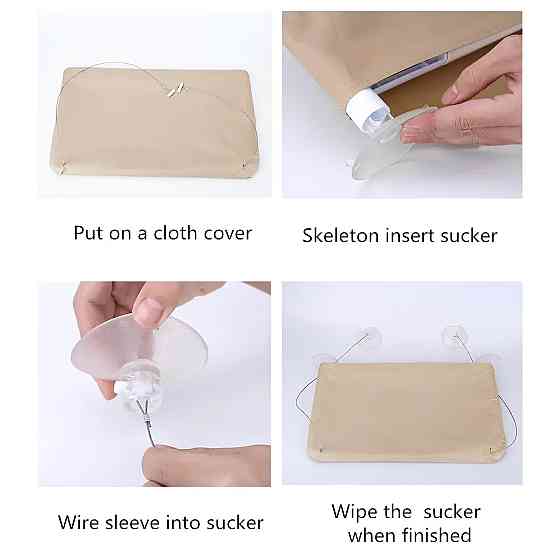 Put on a cloth cover

Skeleton insert sucker

Wire sleeve into sucker

Wipe the  sucker when finished