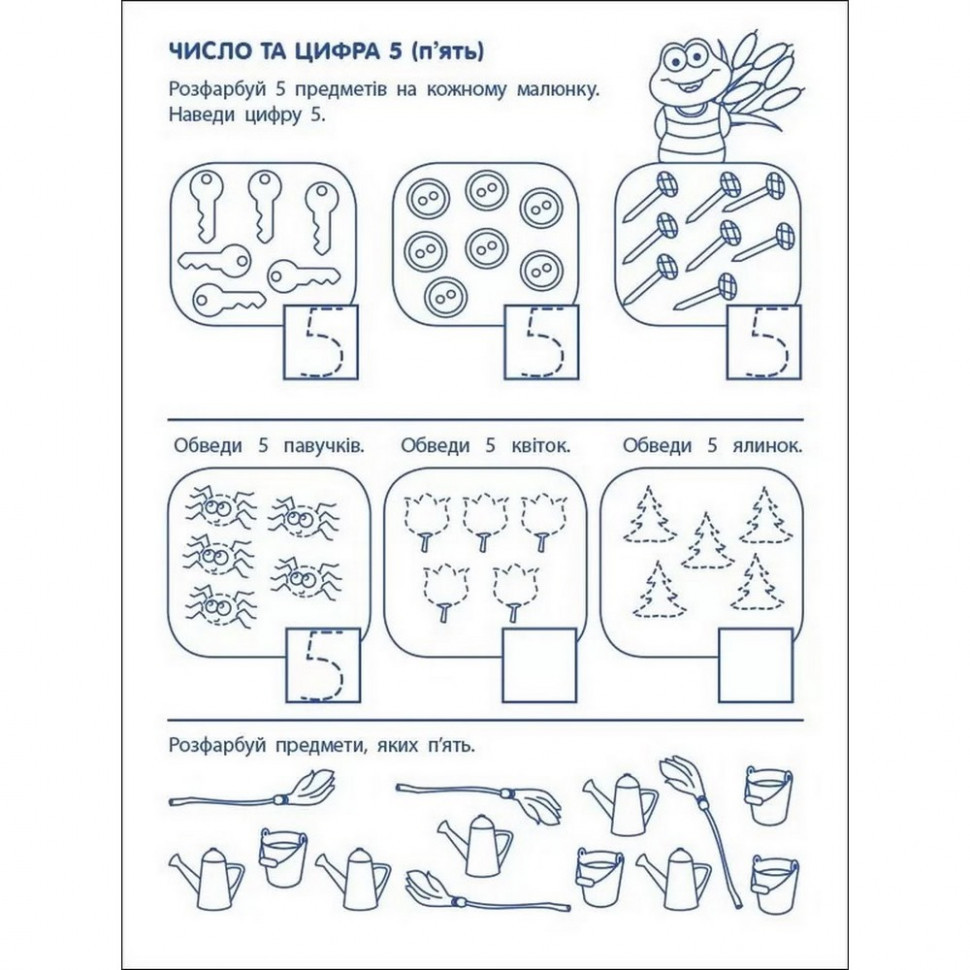 ЧИСЛО ТА ЦИФРА 5 (п'ять)

Розфарбуй 5 предметів на кожному малюнку. Наведи цифру 5.

5

5

5

Обведи 5 павучків. Обведи 5 квіток. Обведи 5 ялинок.

5

Розфарбуй предмети, яких п'ять.