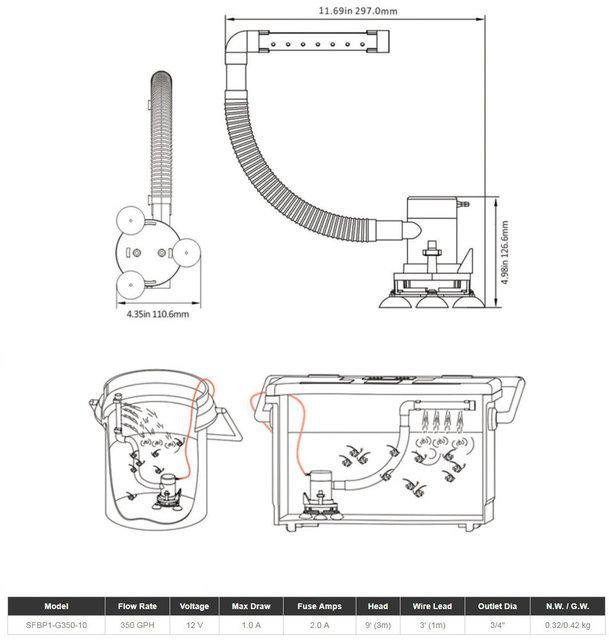 11.69in 297.0mm

4.98in 126.6mm

4.35in 110.6mm

| Model | Flow Rate | Voltage | Max Draw | Fuse Amps | Head | Wire Lead | Outlet Dia | N.W. / G.W. |
|---|---|---|---|---|---|---|---|---|
| SFBP1-G350-10 | 350 GPH | 12 V | 1.0 A | 2.0 A | 9' (3m) | 3' (1m) | 3/4" | 0.32/0.42 kg |