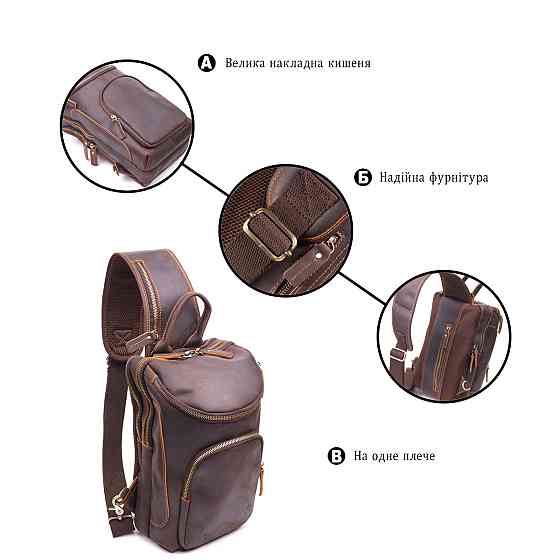 А Велика накладна кишеня

Б Надійна фурнітура

В На одне плече