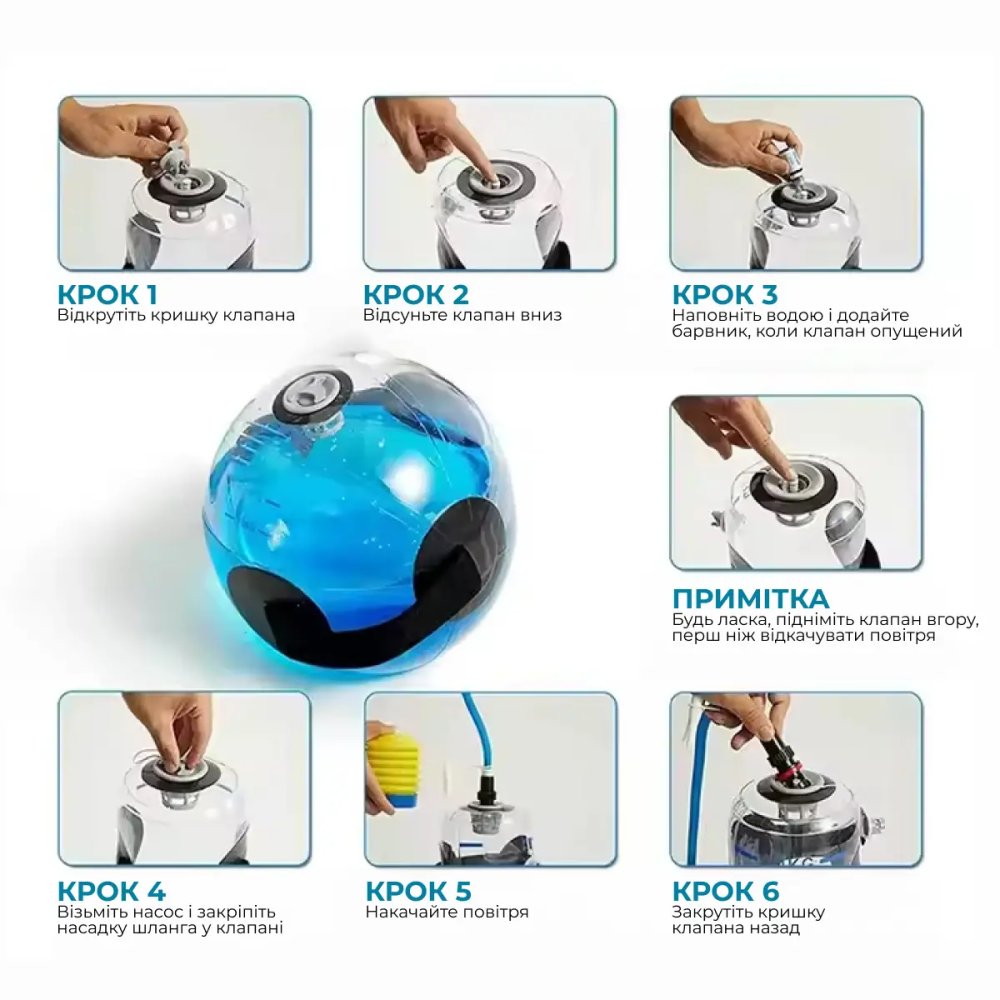 КРОК 1
Відкрутіть кришку клапана

КРОК 2
Відсуньте клапан вниз

КРОК 3
Наповніть водою і додайте барвник, коли клапан опущений

ПРИМІТКА
Будь ласка, підніміть клапан вгору, перш ніж відкачувати повітря

КРОК 4
Візьміть насос і закріпіть насадку шланга у клапані

КРОК 5
Накачайте повітря

КРОК 6
Закрутіть кришку клапана назад