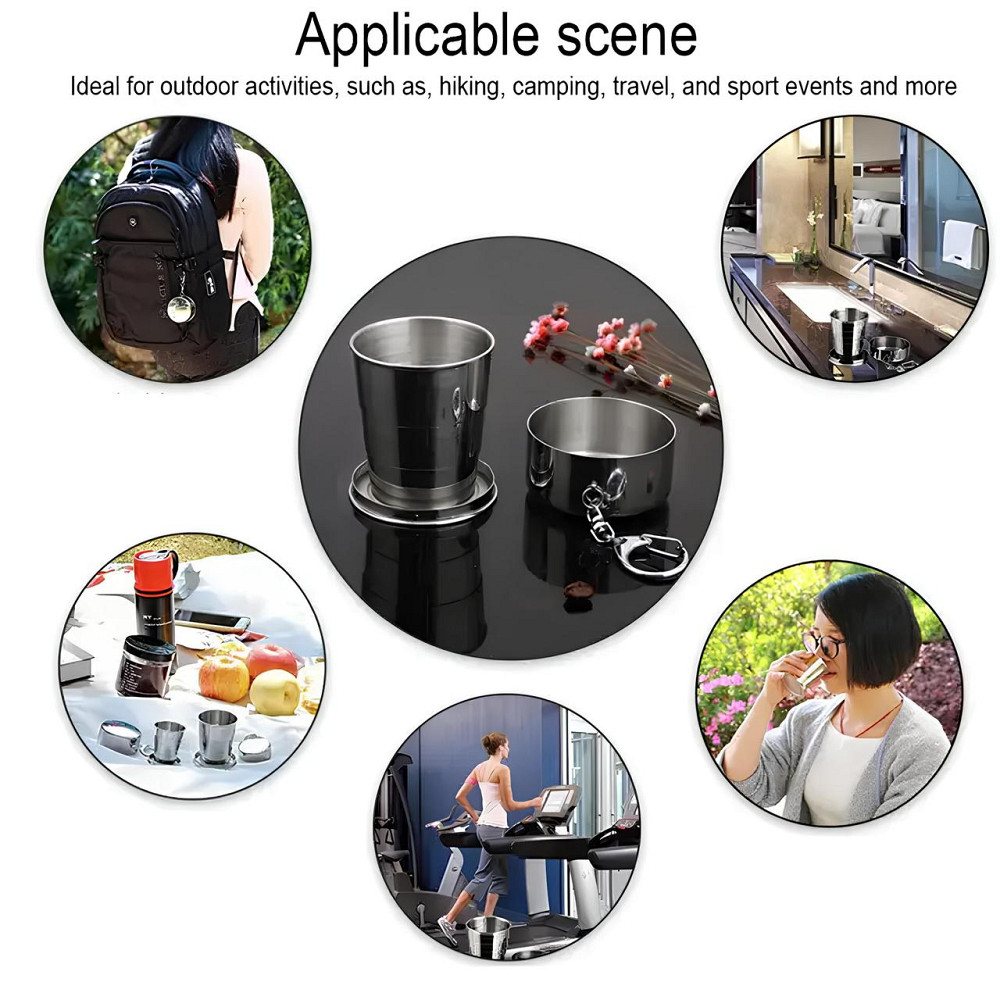 Applicable scene

Ideal for outdoor activities, such as, hiking, camping, travel, and sport events and more