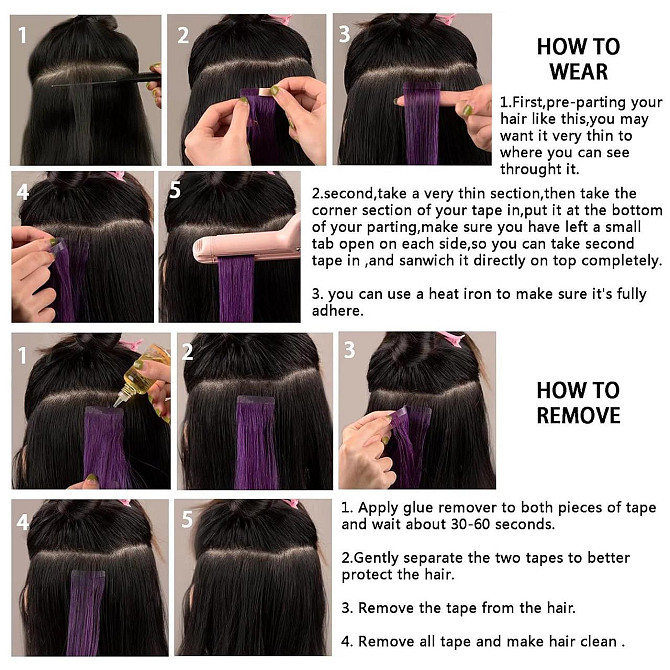 1

2

3

HOW TO WEAR

1.First,pre-parting your hair like this,you may want it very thin to where you can see throught it.

4

5

2.second,take a very thin section,then take the corner section of your tape in,put it at the bottom of your parting,make sure you have left a small tab open on each side,so you can take second tape in ,and sanwich it directly on top completely.

3. you can use a heat iron to make sure it's fully adhere.

1

2

3

HOW TO REMOVE

4

5

1. Apply glue remover to both pieces of tape and wait about 30-60 seconds.

2.Gently separate the two tapes to better protect the hair.

3. Remove the tape from the hair.

4. Remove all tape and make hair clean .