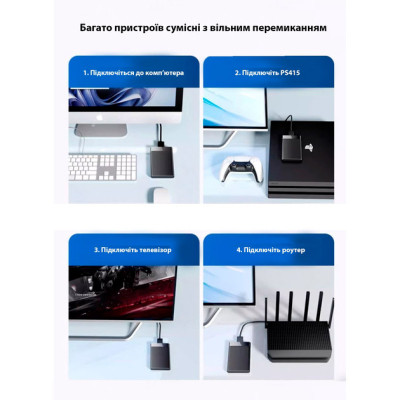 Багато пристроїв сумісні з вільним перемиканням

1. Підключіться до комп'ютера

2. Підключіть PS415

3. Підключіть телевізор

4. Підключіть роутер