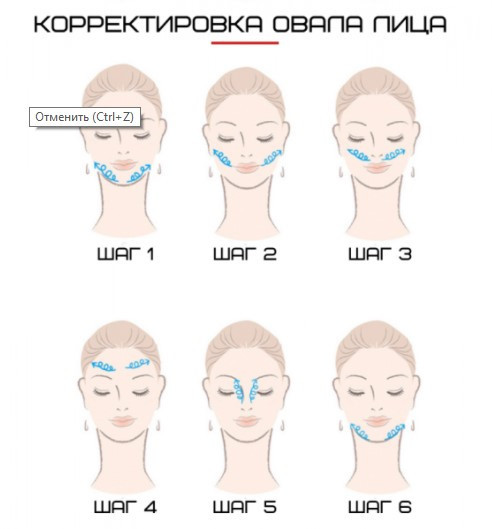 КОРРЕКТИРОВКА ОВАЛА ЛИЦА

Отменить (Ctrl+Z)

ШАГ 1
ШАГ 2
ШАГ 3

ШАГ 4
ШАГ 5
ШАГ 6