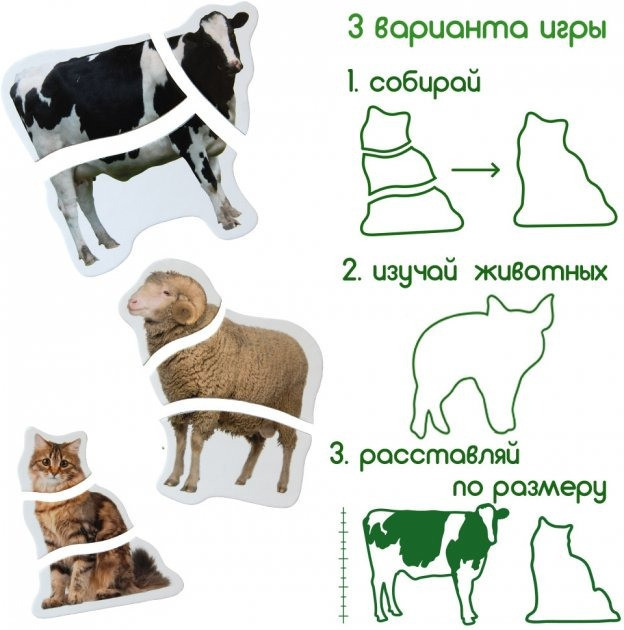 3 варианта игры

1. собирай

2. изучай животных

3. расставляй по размеру