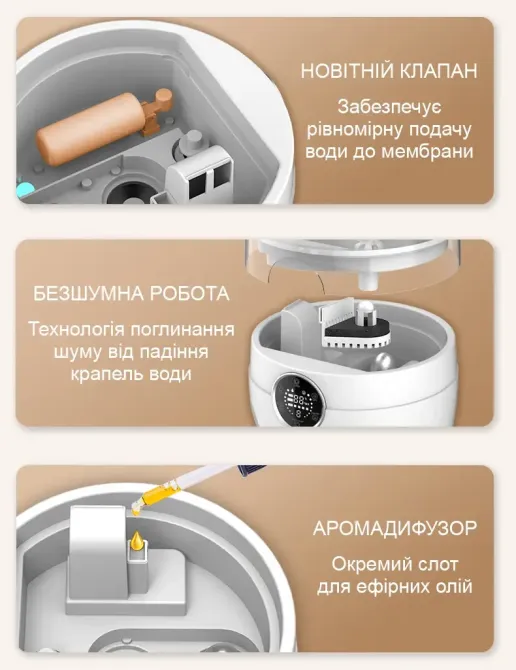 НОВІТНІЙ КЛАПАН

Забезпечує рівномірну подачу води до мембрани

БЕЗШУМНА РОБОТА

Технологія поглинання шуму від падіння крапель води

АРОМАДИФУЗОР

Окремий слот для ефірних олій