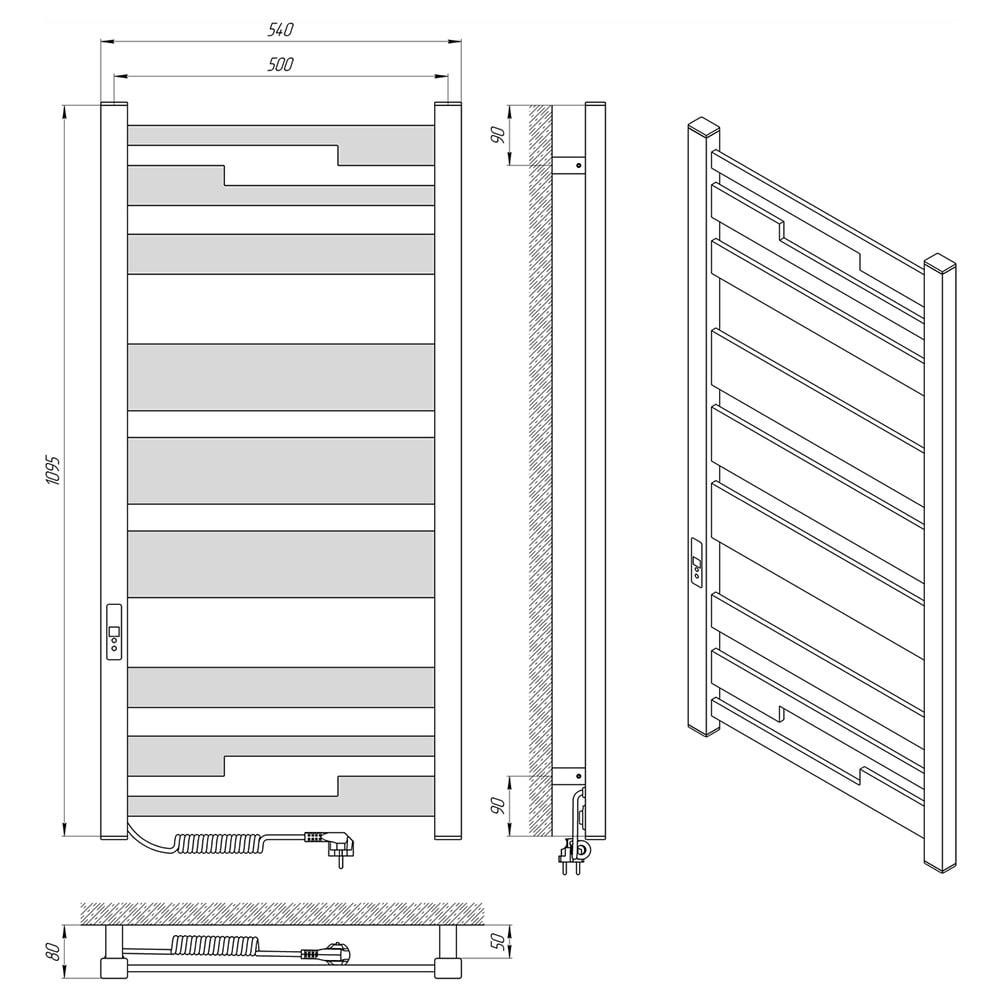 540
500
1095
90
90
80
50