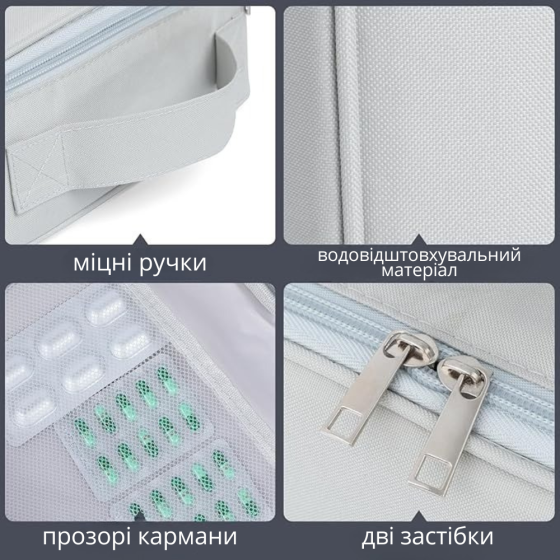 міцні ручки

водовідштовхувальний матеріал

прозорі кармани

дві застібки