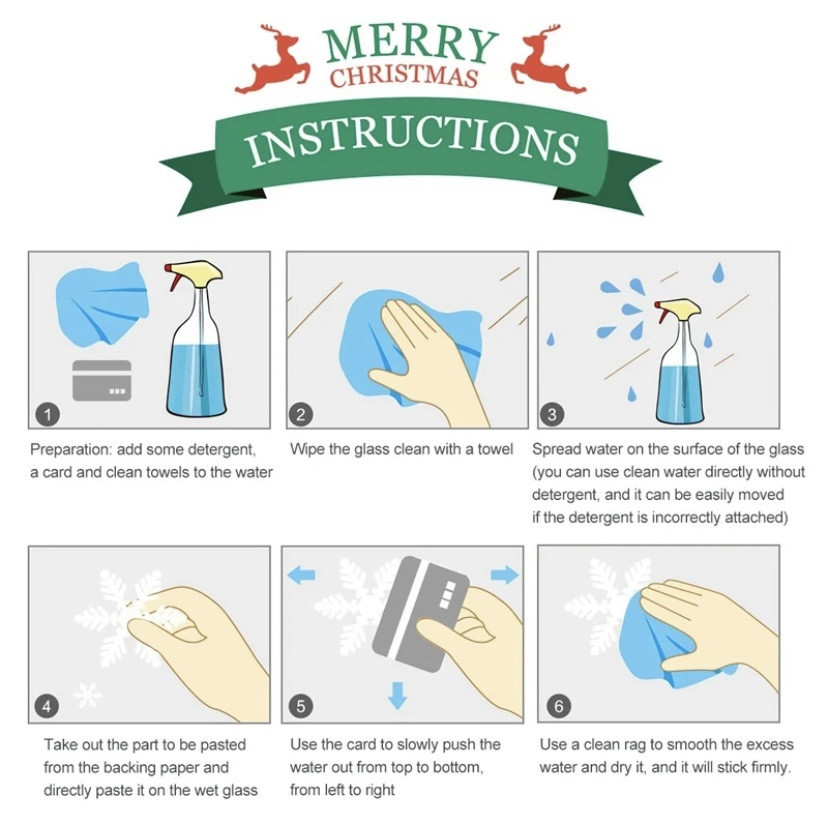 MERRY CHRISTMAS

INSTRUCTIONS

1

Preparation: add some detergent, a card and clean towels to the water

2

Wipe the glass clean with a towel

3

Spread water on the surface of the glass (you can use clean water directly without detergent, and it can be easily moved if the detergent is incorrectly attached)

4

Take out the part to be pasted from the backing paper and directly paste it on the wet glass

5

Use the card to slowly push the water out from top to bottom, from left to right

6

Use a clean rag to smooth the excess water and dry it, and it will stick firmly.