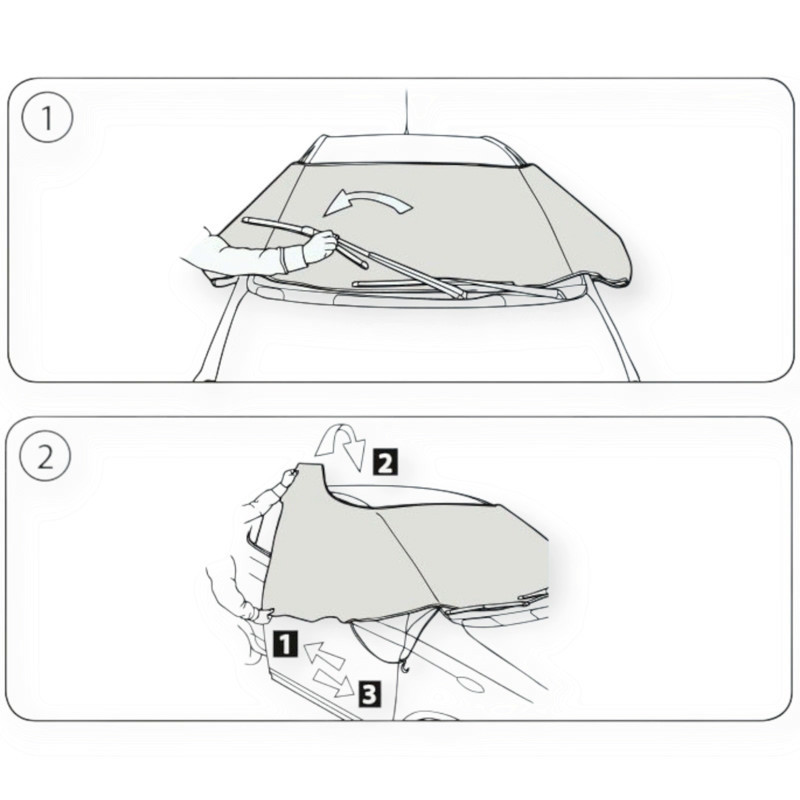 1

2

2

1

3