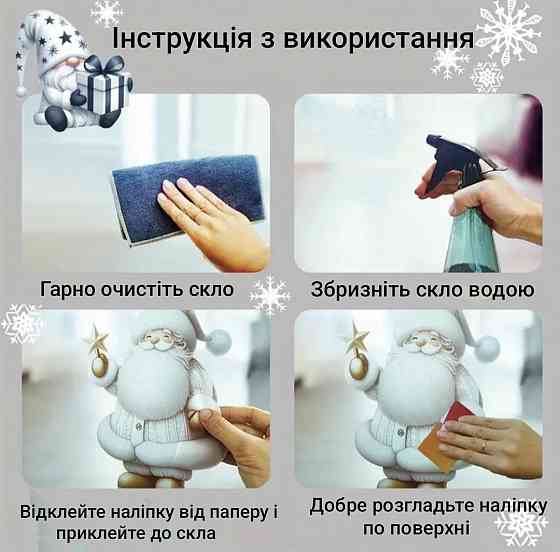 Інструкція з використання

Гарно очистіть скло

Збризніть скло водою

Відклейте наліпку від паперу і приклейте до скла

Добре розгладьте наліпку по поверхні