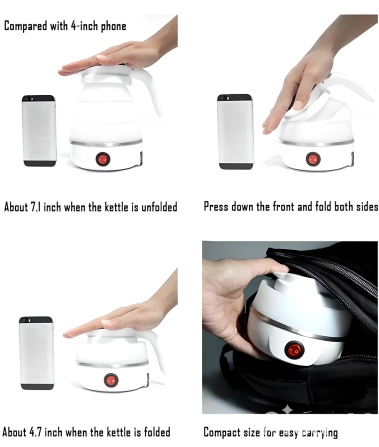 Compared with 4-inch phone

About 7.1 inch when the kettle is unfolded

Press down the front and fold both sides

About 4.7 inch when the kettle is folded

Compact size for easy carrying