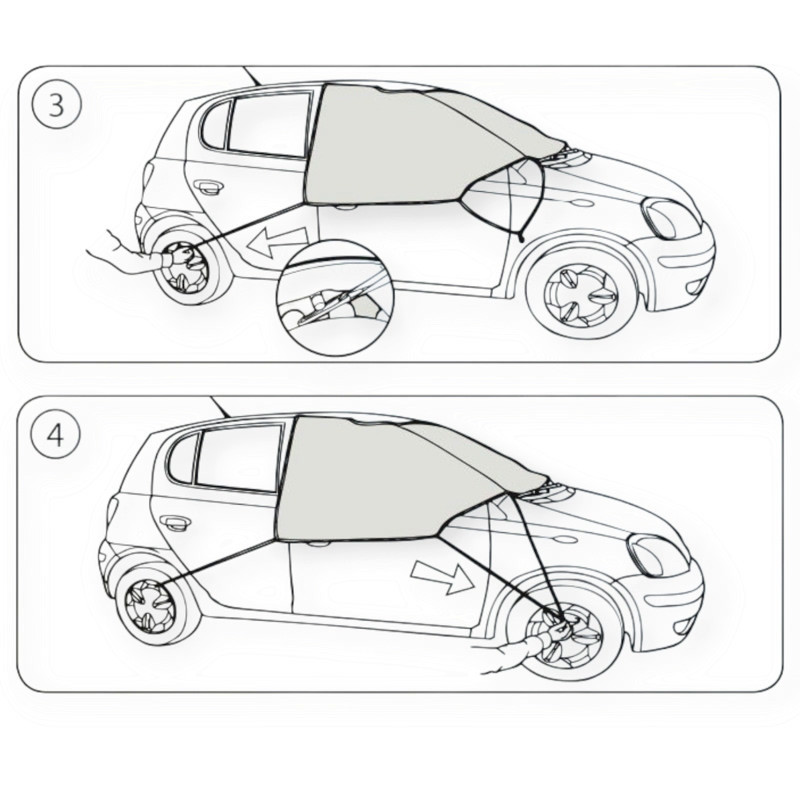 3

4