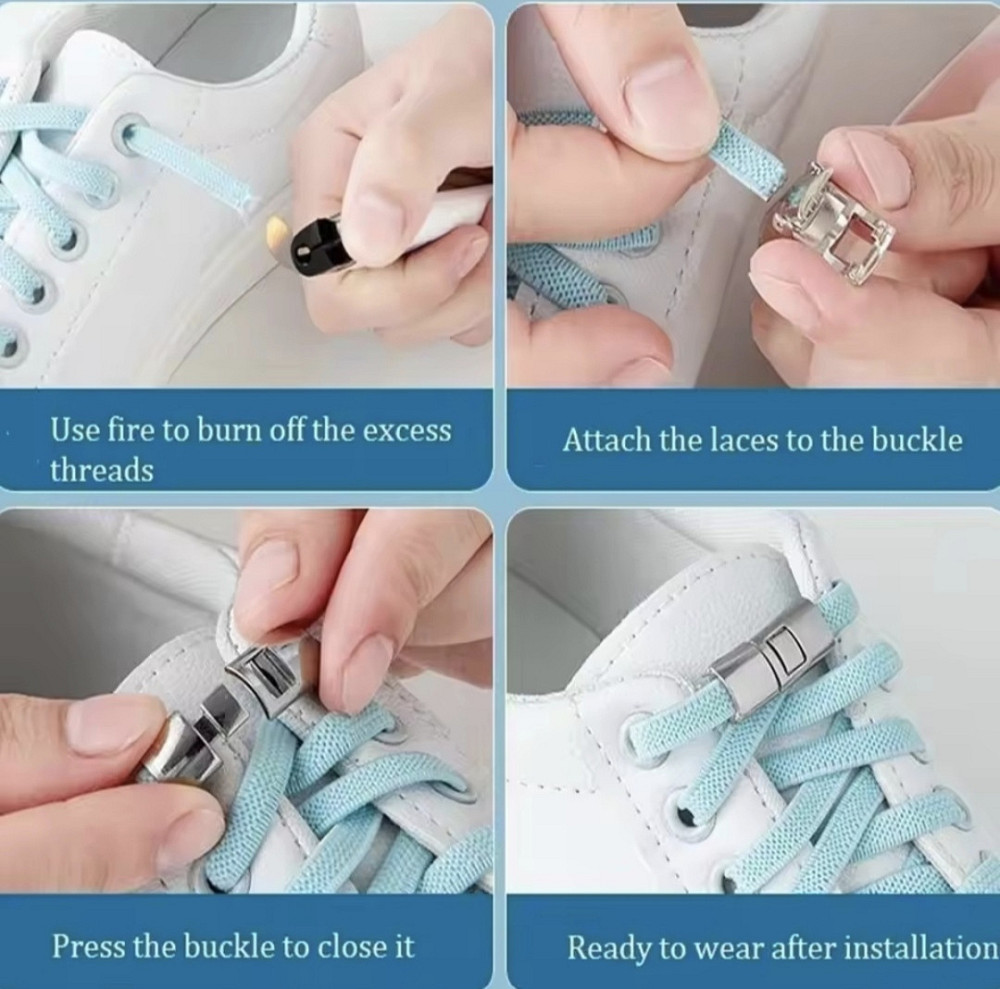 Use fire to burn off the excess threads

Attach the laces to the buckle

Press the buckle to close it

Ready to wear after installation