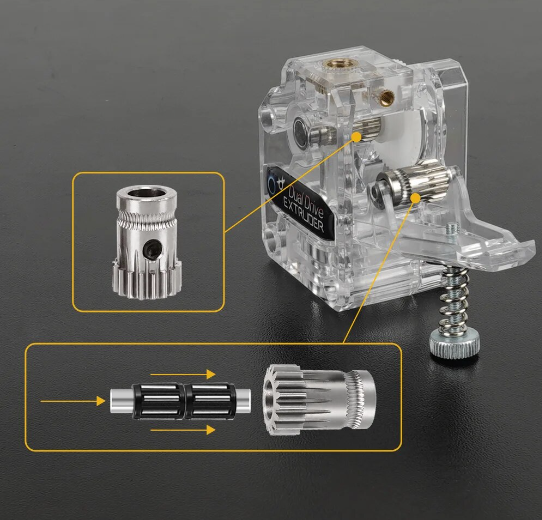 Dual Drive
EXTRUDER