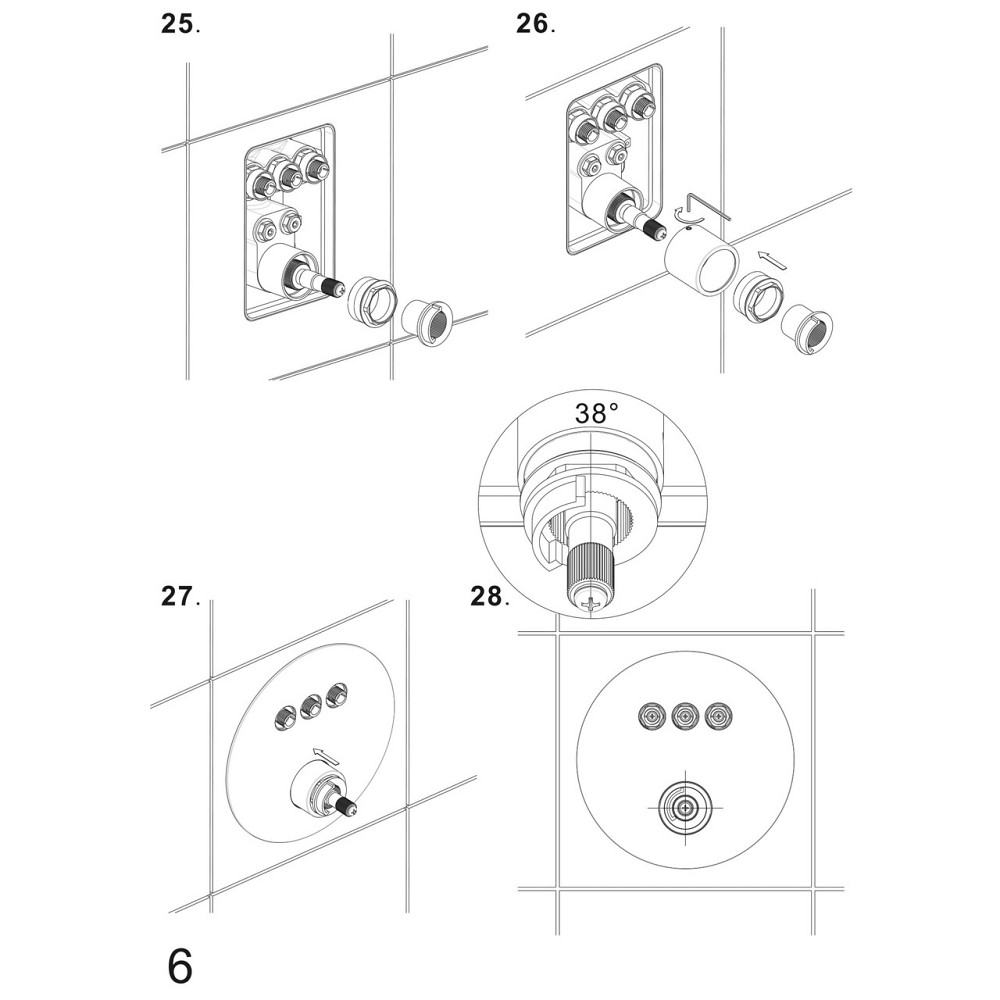 25.

26.

38°

27.

28.

6