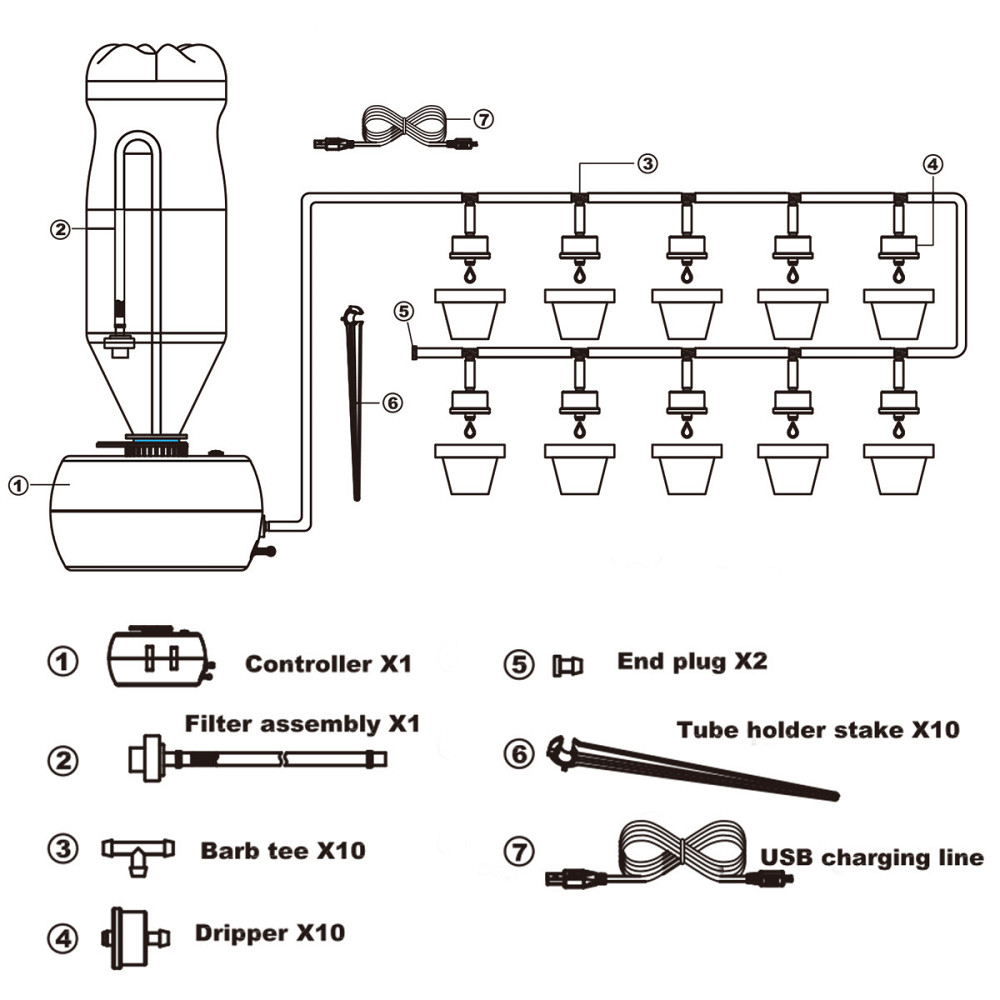 ⑦
③
④
②
⑤
⑥
①

① Controller X1
② Filter assembly X1
③ Barb tee X10
④ Dripper X10
⑤ End plug X2
⑥ Tube holder stake X10
⑦ USB charging line