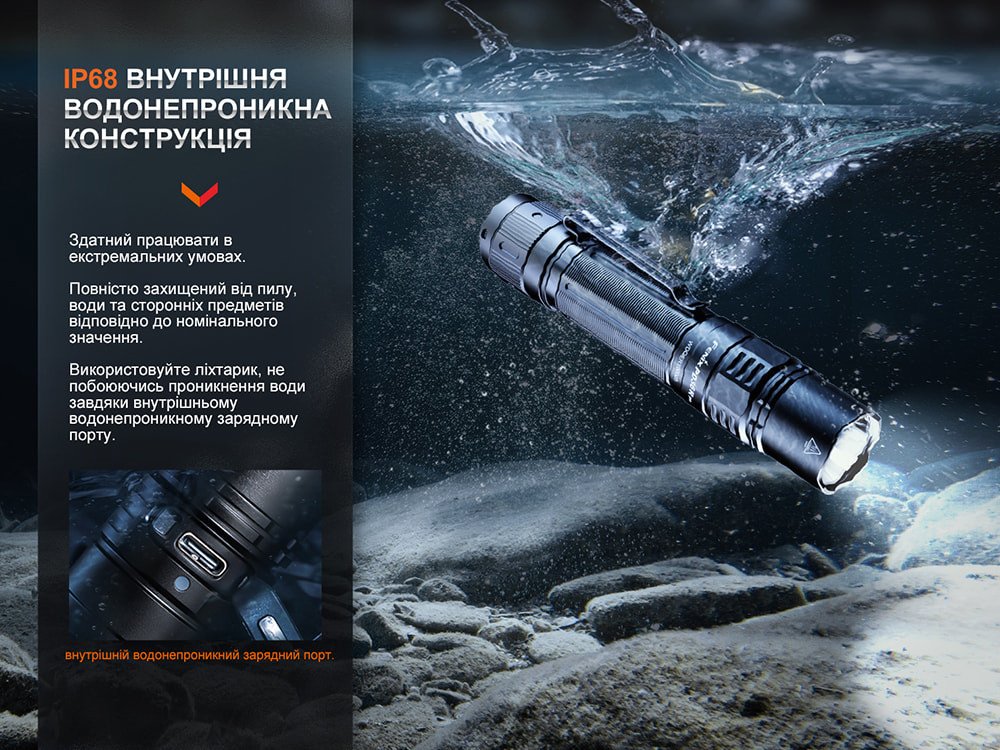 IP68 ВНУТРІШНЯ ВОДОНЕПРОНИКНА КОНСТРУКЦІЯ

Здатний працювати в екстремальних умовах.

Повністю захищений від пилу, води та сторонніх предметів відповідно до номінального значення.

Використовуйте ліхтарик, не побоюючись проникнення води завдяки внутрішньому водонепроникному зарядному порту.

внутрішній водонепроникний зарядний порт.