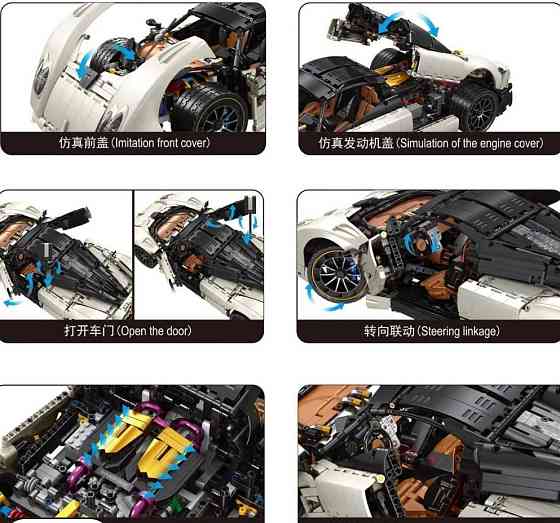 仿真前盖 (Imitation front cover)

仿真发动机盖 (Simulation of the engine cover)

打开车门 (Open the door)

转向联动 (Steering linkage)