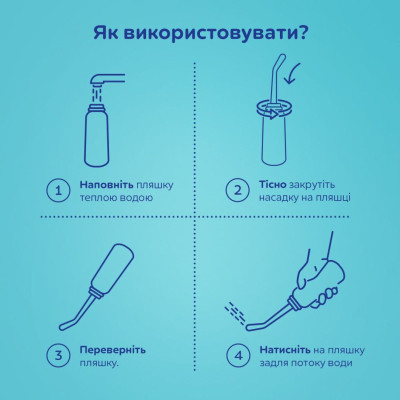 Як використовувати?

1 Наповніть пляшку теплою водою

2 Тісно закрутіть насадку на пляшці

3 Переверніть пляшку.

4 Натисніть на пляшку задля потоку води