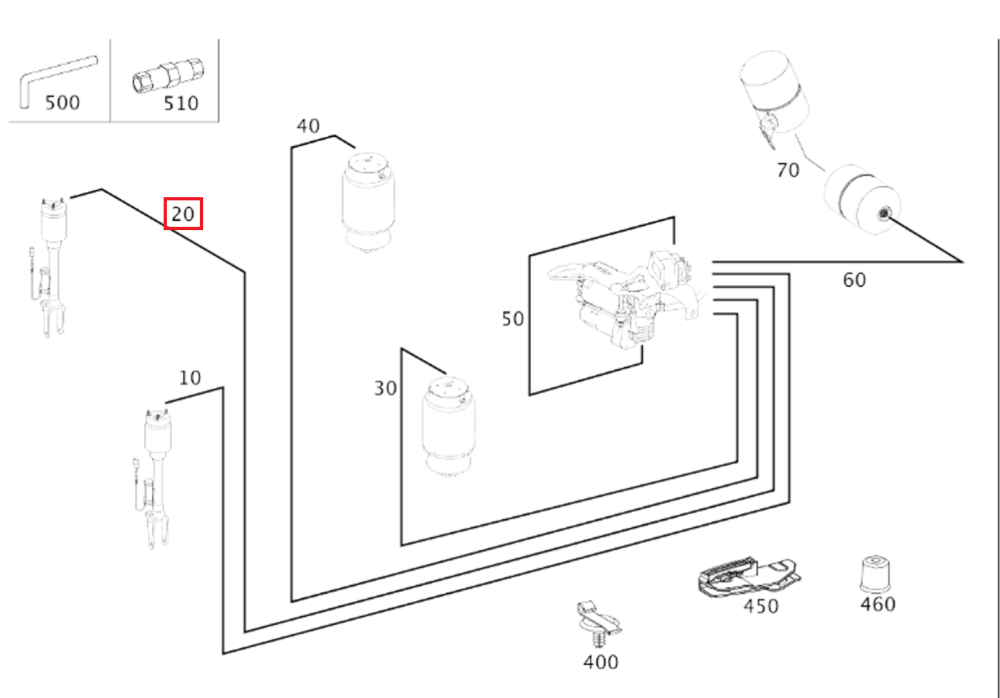 500
510
40
20
70
60
50
10
30
450
460
400