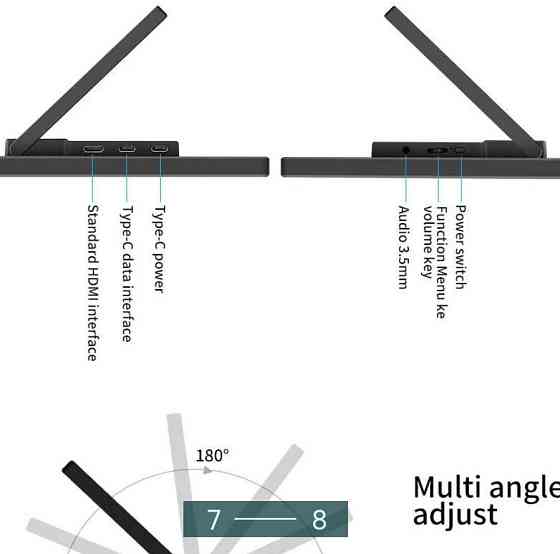 Standard HDMI interface
Type-C data interface
Type-C power

Audio 3.5mm
Function Menu ke volume key
Power switch

180°

7 —— 8

Multi angle adjust