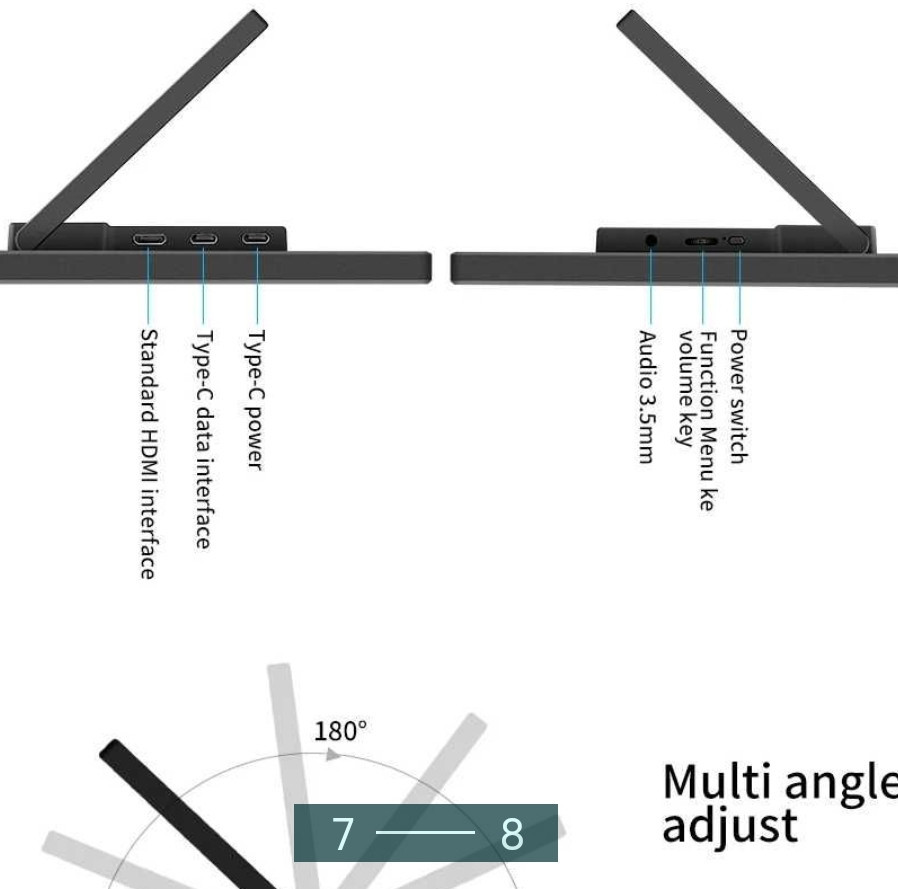 Standard HDMI interface

Type-C data interface

Type-C power

Audio 3.5mm

Function Menu ke volume key

Power switch

180°

7 —— 8

Multi angle adjust