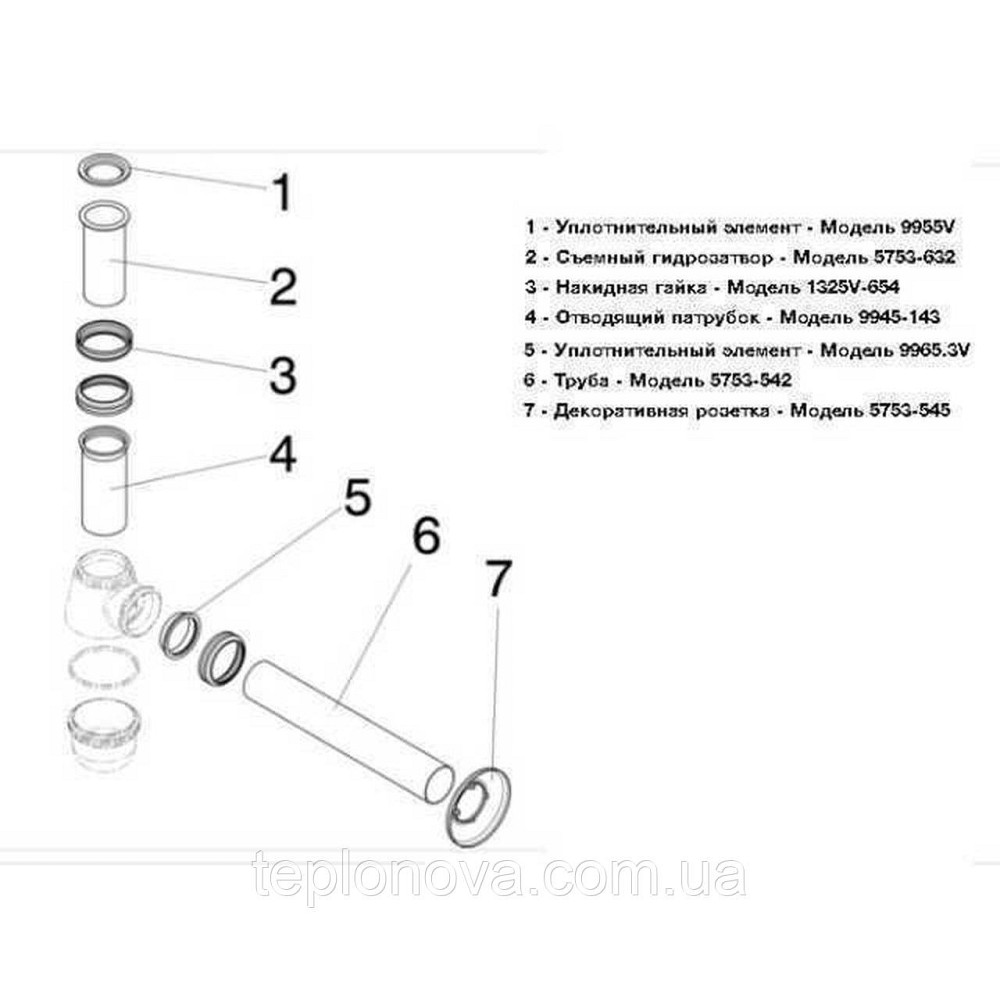 1
2
3
4
5
6
7

1 - Уплотнительный элемент - Модель 9955V
2 - Съемный гидрозатвор - Модель 5753-632
3 - Накидная гайка - Модель 1325V-654
4 - Отводящий патрубок - Модель 9945-143
5 - Уплотнительный элемент - Модель 9965.3V
6 - Труба - Модель 5753-542
7 - Декоративная розетка - Модель 5753-545

teplonova.com.ua