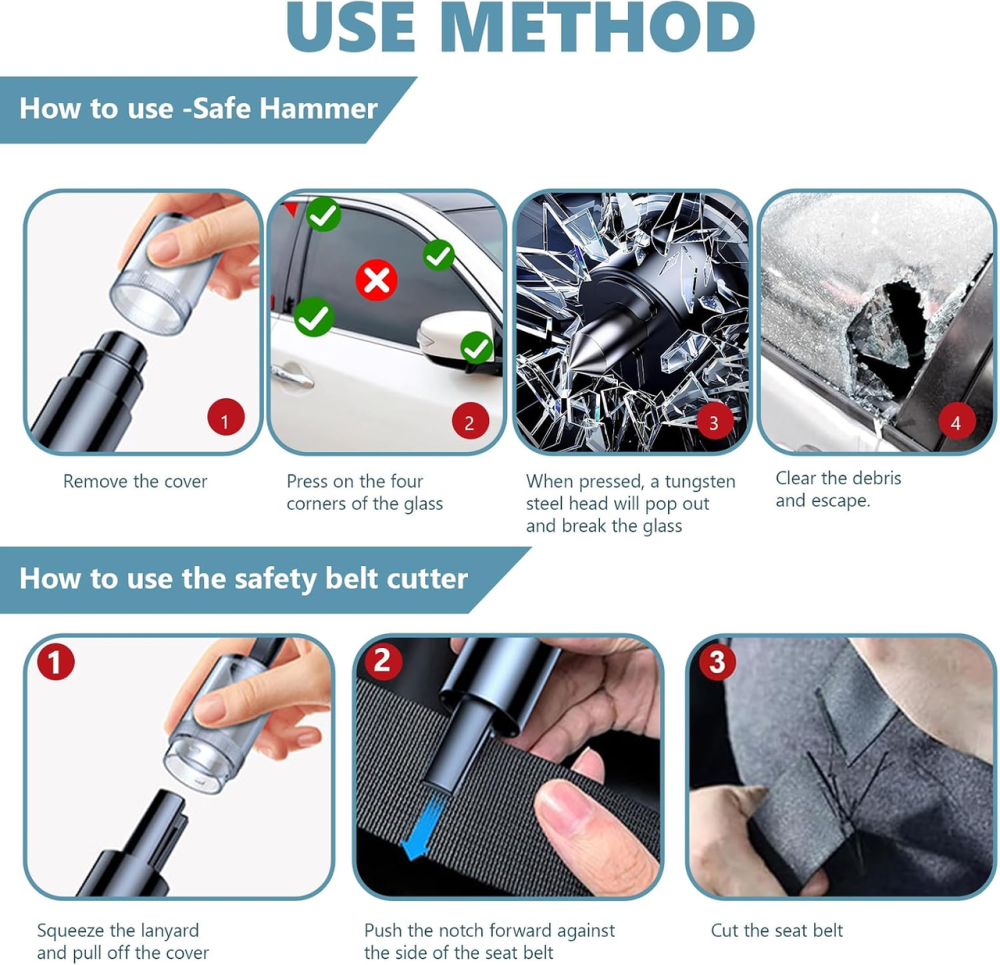 USE METHOD

How to use -Safe Hammer

1
Remove the cover

2
Press on the four corners of the glass

3
When pressed, a tungsten steel head will pop out and break the glass

4
Clear the debris and escape.

How to use the safety belt cutter

1
Squeeze the lanyard and pull off the cover

2
Push the notch forward against the side of the seat belt

3
Cut the seat belt