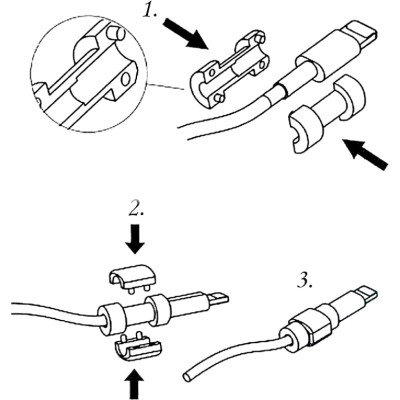 1.

2.

3.