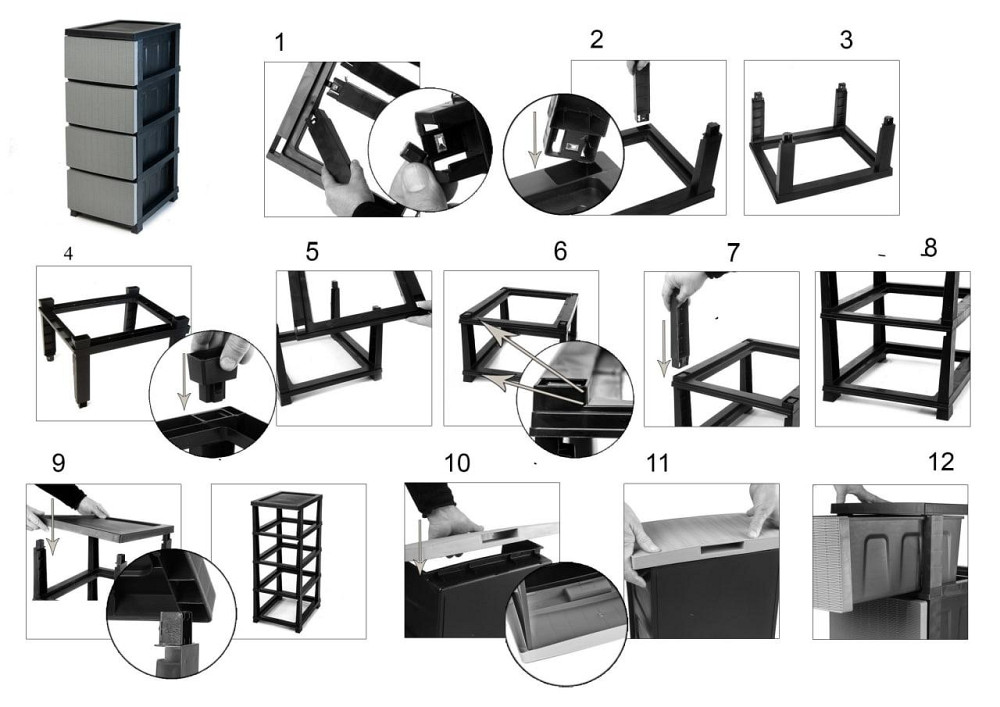 1
2
3
4
5
6
7
8
9
10
11
12