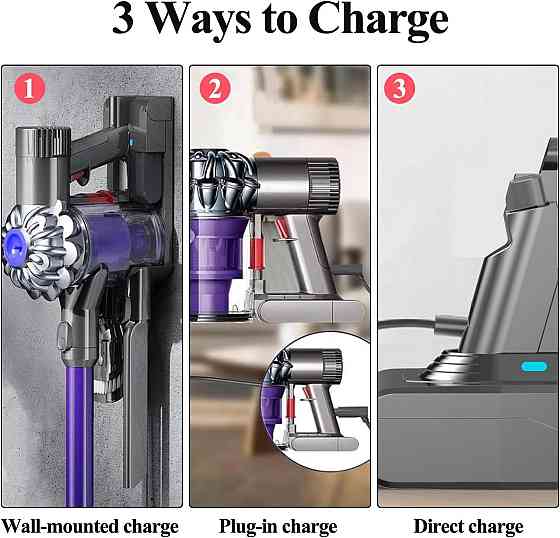 3 Ways to Charge

1

2

3

Wall-mounted charge

Plug-in charge

Direct charge