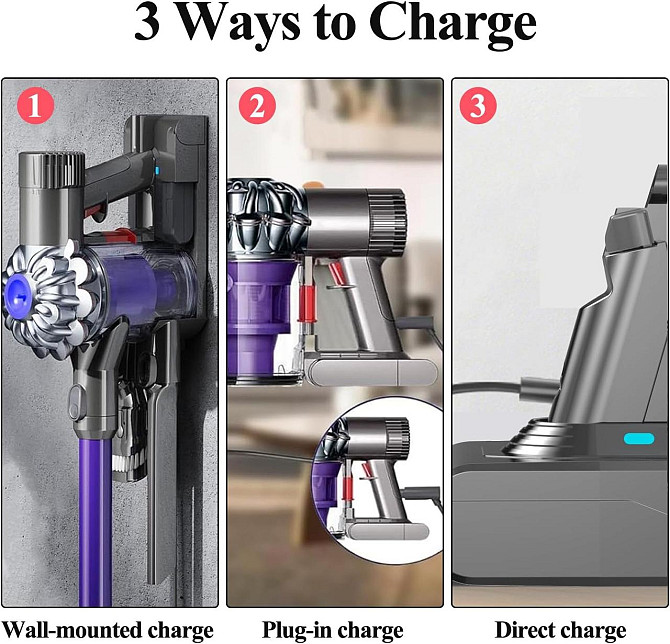 3 Ways to Charge

1

2

3

Wall-mounted charge

Plug-in charge

Direct charge