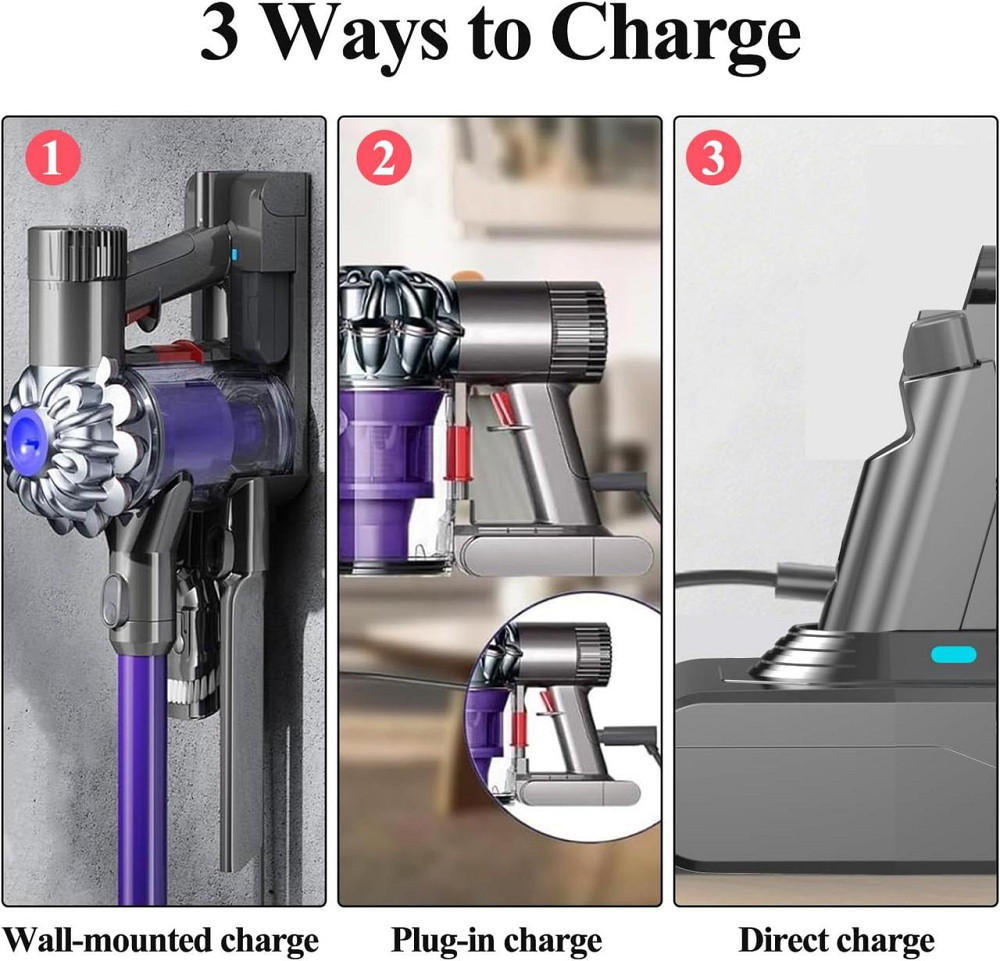 3 Ways to Charge

1

2

3

Wall-mounted charge

Plug-in charge

Direct charge