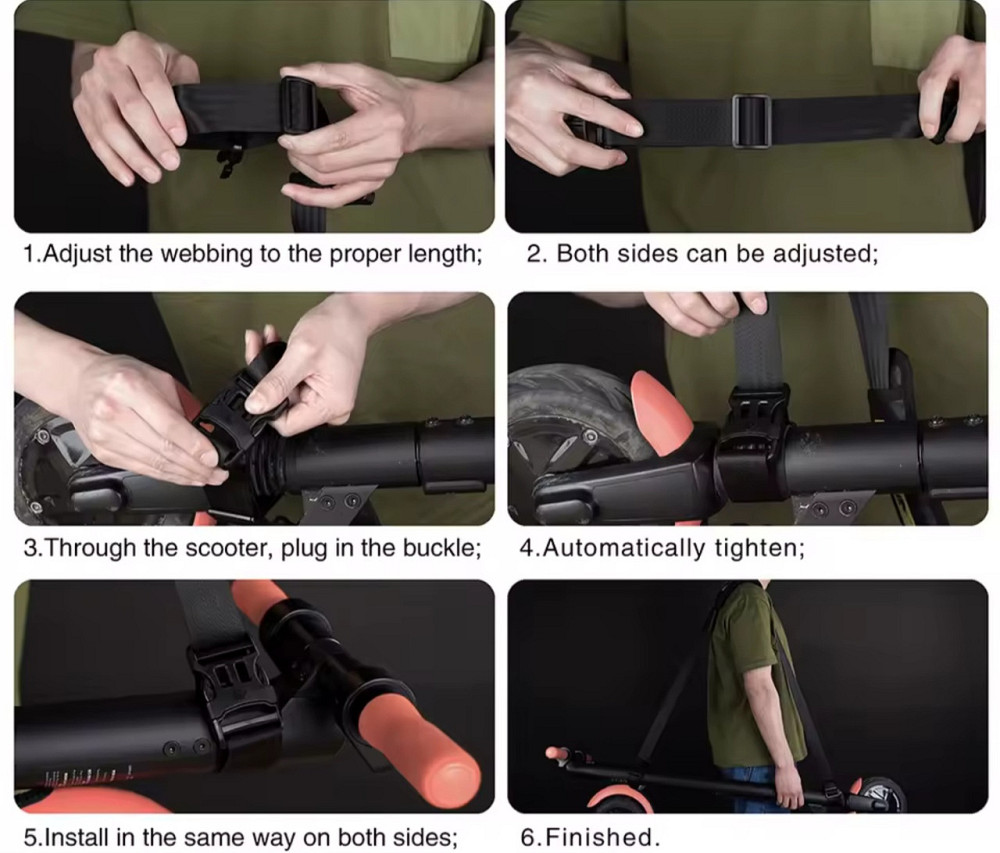 1.Adjust the webbing to the proper length;

2. Both sides can be adjusted;

3.Through the scooter, plug in the buckle;

4.Automatically tighten;

5.Install in the same way on both sides;

6.Finished.