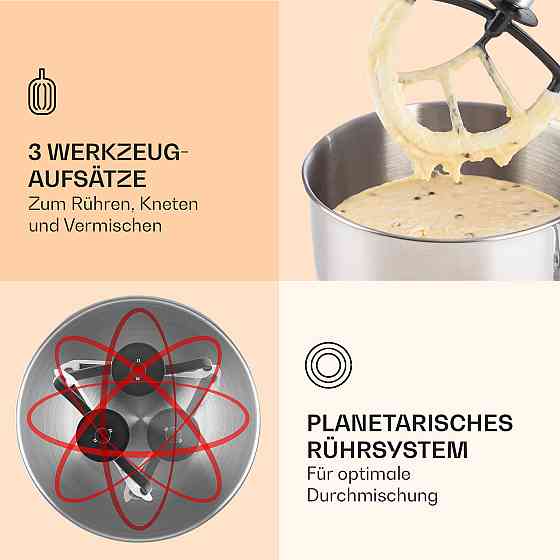 3 WERKZEUG-AUFSÄTZE
Zum Rühren, Kneten und Vermischen

PLANETARISCHES RÜHRSYSTEM
Für optimale Durchmischung