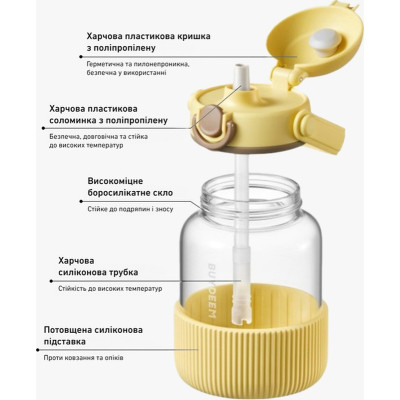 Харчова пластикова кришка з поліпропілену

Герметична та пилонепроникна, безпечна у використанні

Харчова пластикова соломинка з поліпропілену

Безпечна, довговічна та стійка до високих температур

Високоміцне боросилікатне скло

Стійке до подряпин і зносу

Харчова силіконова трубка

Стійкість до високих температур

Потовщена силіконова підставка

Проти ковзання та опіків

BUYDEEM