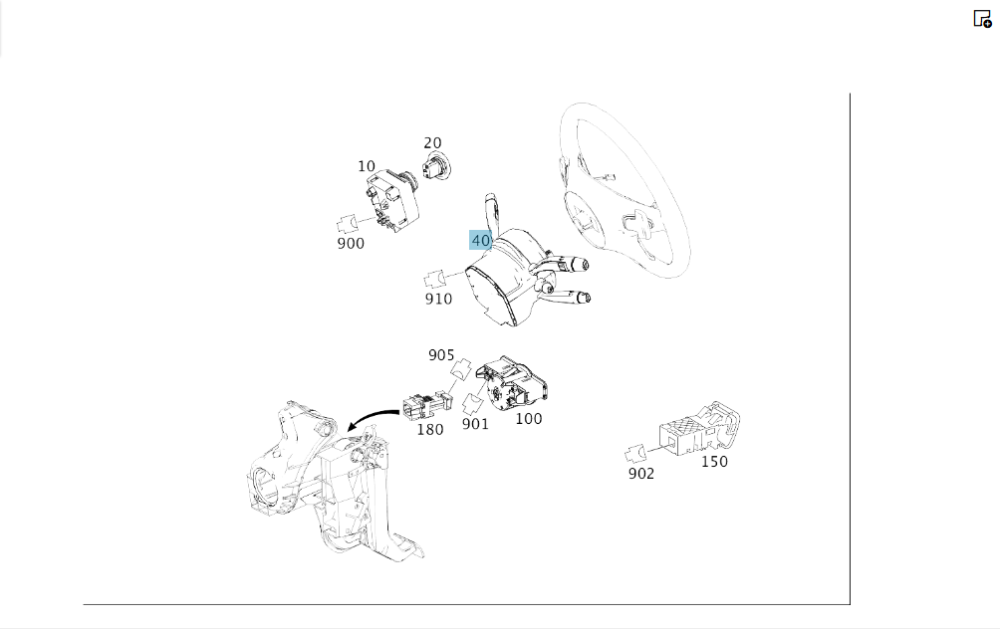 20
10
900
40
910
905
180
901
100
902
150