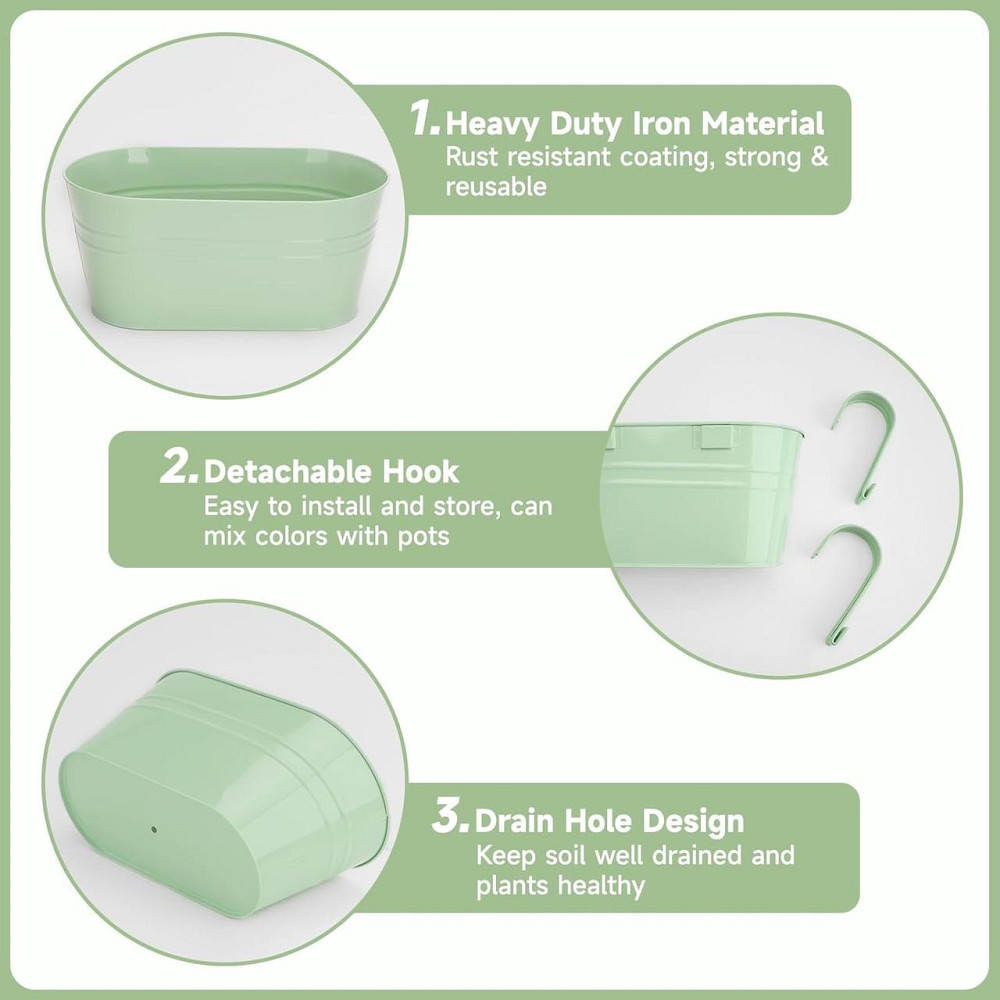 1. Heavy Duty Iron Material
Rust resistant coating, strong & reusable

2. Detachable Hook
Easy to install and store, can mix colors with pots

3. Drain Hole Design
Keep soil well drained and plants healthy