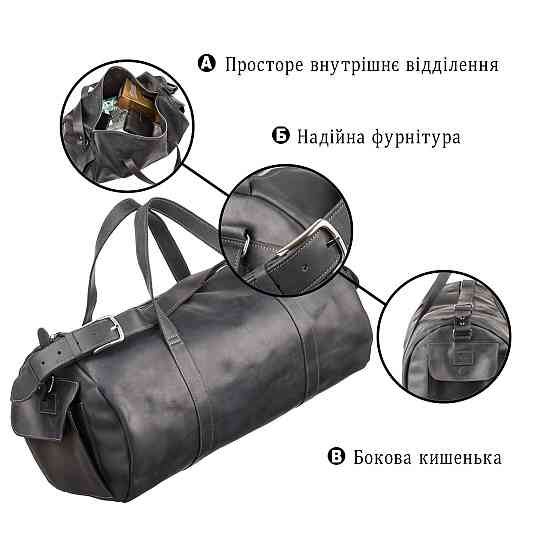 А Просторе внутрішнє відділення

Б Надійна фурнітура

В Бокова кишенька