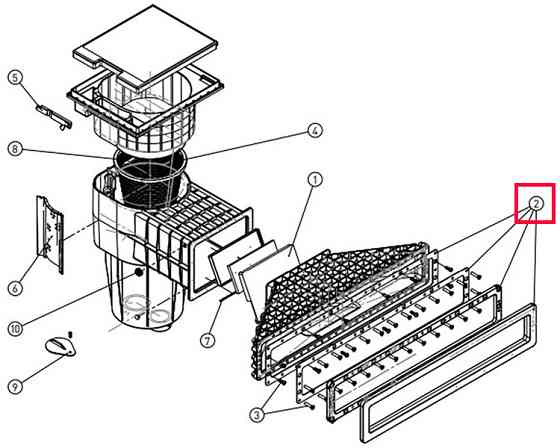 5
4
8
1
2
6
10
7
9
3