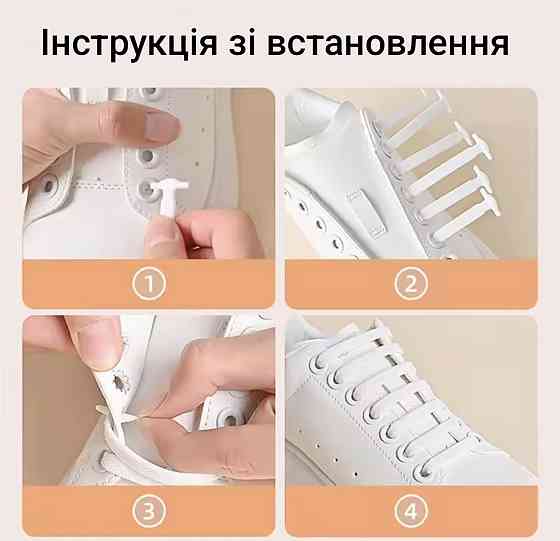 Інструкція зі встановлення

①

②

③

④