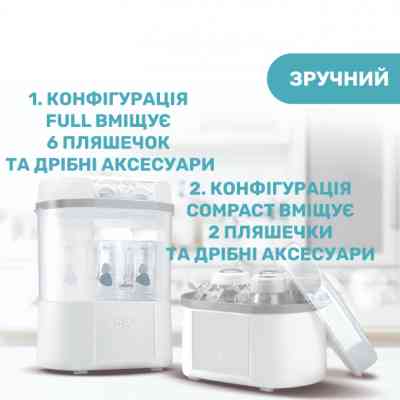 ЗРУЧНИЙ

1. КОНФІГУРАЦІЯ FULL ВМІЩУЄ 6 ПЛЯШЕЧОК ТА ДРІБНІ АКСЕСУАРИ

2. КОНФІГУРАЦІЯ COMPACT ВМІЩУЄ 2 ПЛЯШЕЧКИ ТА ДРІБНІ АКСЕСУАРИ