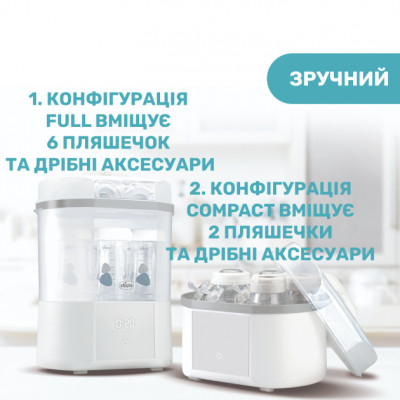 ЗРУЧНИЙ

1. КОНФІГУРАЦІЯ FULL ВМІЩУЄ 6 ПЛЯШЕЧОК ТА ДРІБНІ АКСЕСУАРИ

2. КОНФІГУРАЦІЯ COMPACT ВМІЩУЄ 2 ПЛЯШЕЧКИ ТА ДРІБНІ АКСЕСУАРИ

chicco

0:20